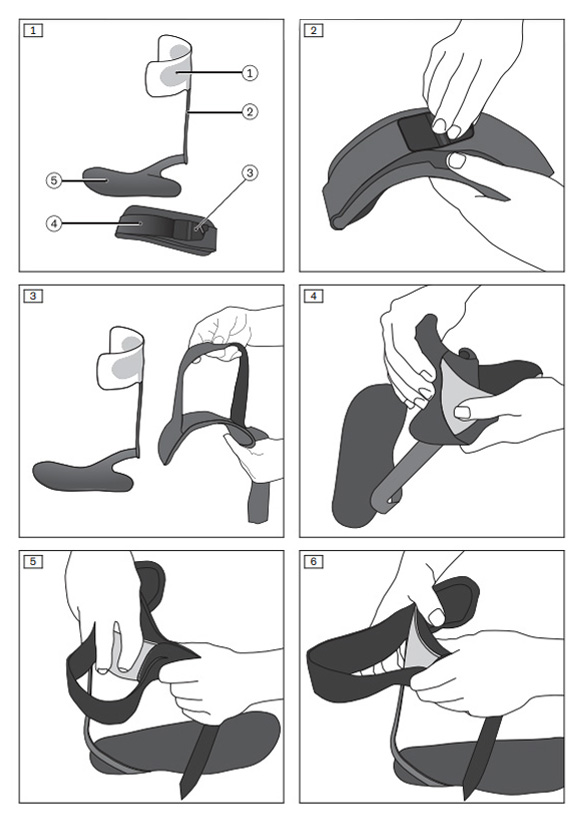 1
1
2
3
5
4
2
3
4
5
6