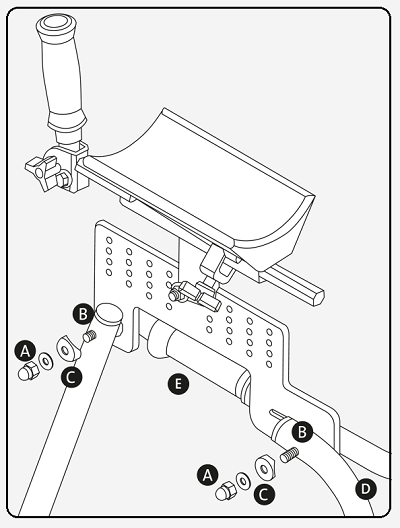 B
A
C
E
B
A
C
D